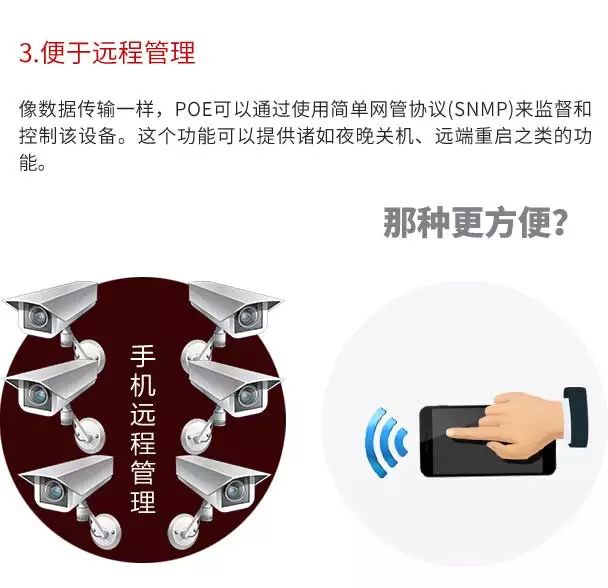 3.便于远程管理

像数据传输一样，POE可以通过使用简单网管协议(SNMP)来监督和控制该设备。这个功能可以提供诸如夜晚关机、远端重启之类的功能。

那种更方便?

手机远程管理