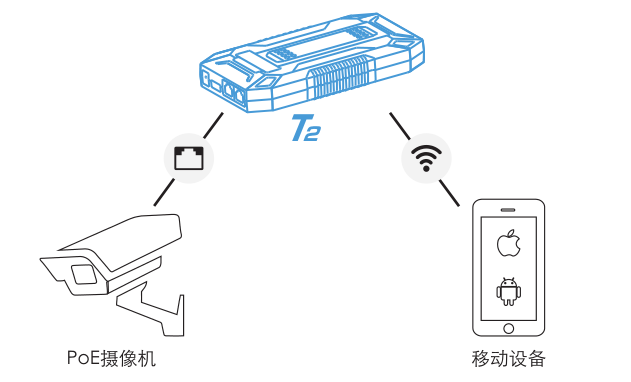 T2

PoE摄像机

移动设备